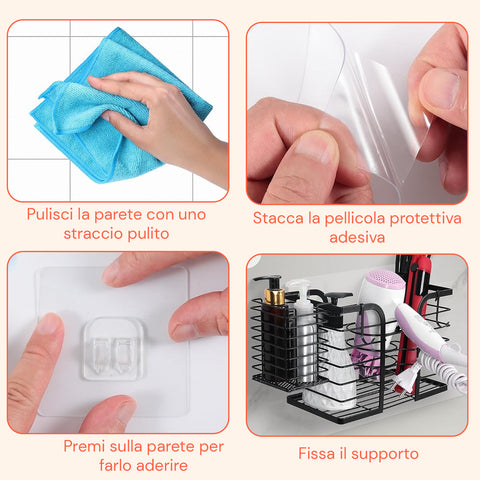 Pulisci la parete con uno straccio pulito

Stacca la pellicola protettiva adesiva

Premi sulla parete per farlo aderire

Fissa il supporto