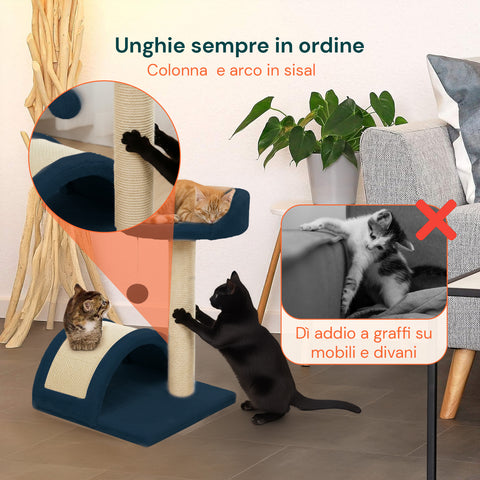 Unghie sempre in ordine
Colonna  e arco in sisal

Dì addio a graffi su mobili e divani