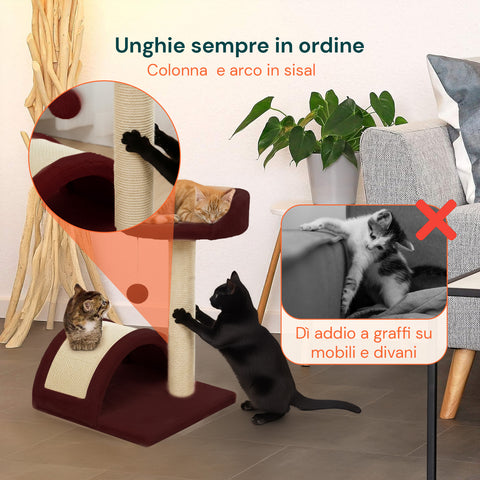 Unghie sempre in ordine
Colonna  e arco in sisal

Dì addio a graffi su mobili e divani