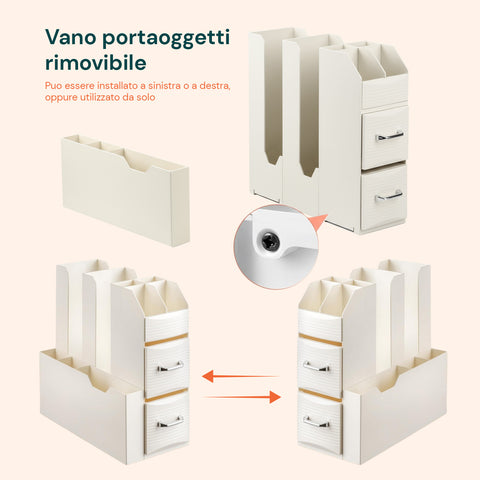 Vano portaoggetti rimovibile

Puo essere installato a sinistra o a destra, oppure utilizzato da solo