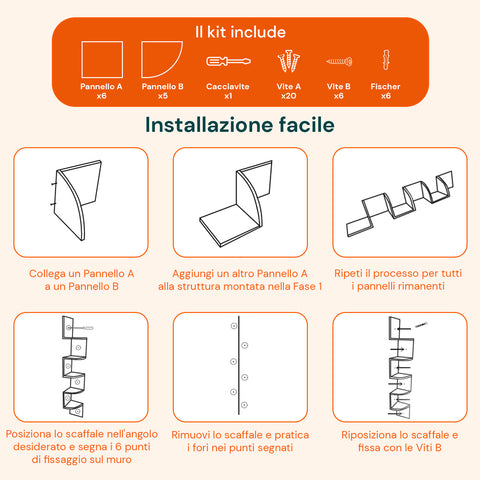 Il kit include

Pannello A
x6

Pannello B
x5

Cacciavite
x1

Vite A
x20

Vite B
x6

Fischer
x6

Installazione facile

Collega un Pannello A a un Pannello B

Aggiungi un altro Pannello A alla struttura montata nella Fase 1

Ripeti il processo per tutti i pannelli rimanenti

Posiziona lo scaffale nell'angolo desiderato e segna i 6 punti di fissaggio sul muro

Rimuovi lo scaffale e pratica i fori nei punti segnati

Riposiziona lo scaffale e fissa con le Viti B