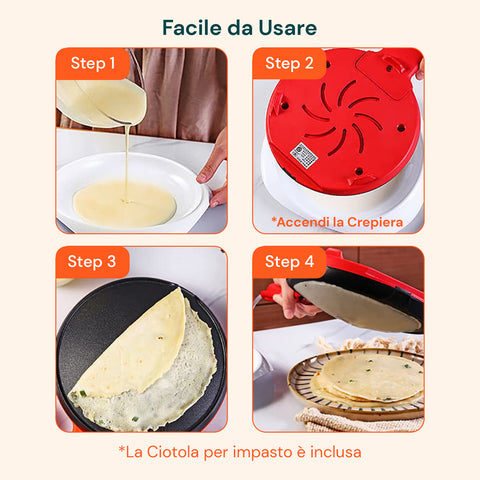 Facile da Usare

Step 1

Step 2

*Accendi la Crepiera

Step 3

Step 4

*La Ciotola per impasto è inclusa