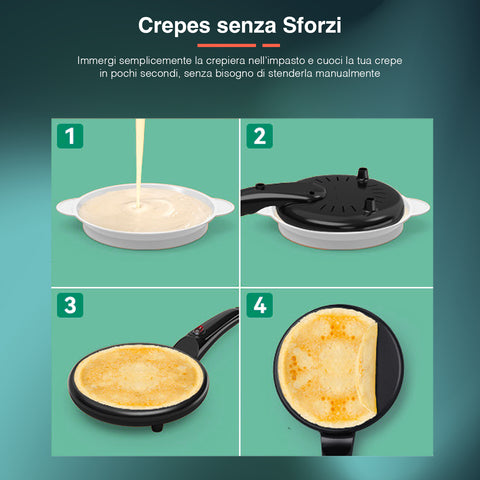 Crepes senza Sforzi

Immergi semplicemente la crepiera nell'impasto e cuoci la tua crepe in pochi secondi, senza bisogno di stenderla manualmente

1

2

3

4