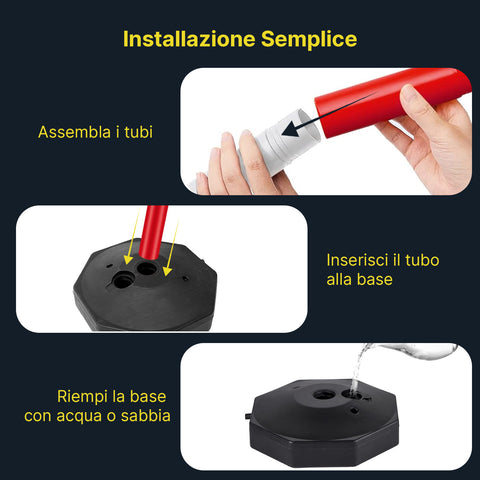 Installazione Semplice

Assembla i tubi

Inserisci il tubo alla base

Riempi la base con acqua o sabbia