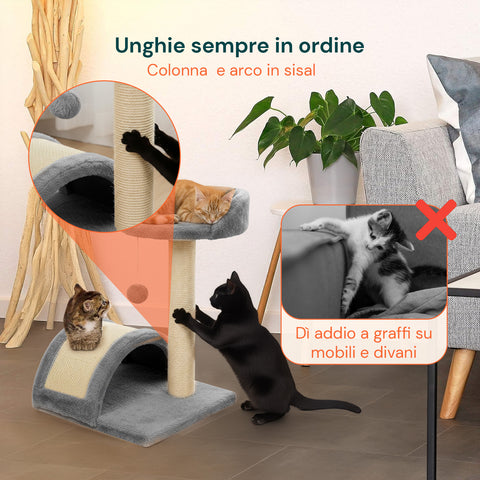 Unghie sempre in ordine
Colonna  e arco in sisal

Dì addio a graffi su mobili e divani