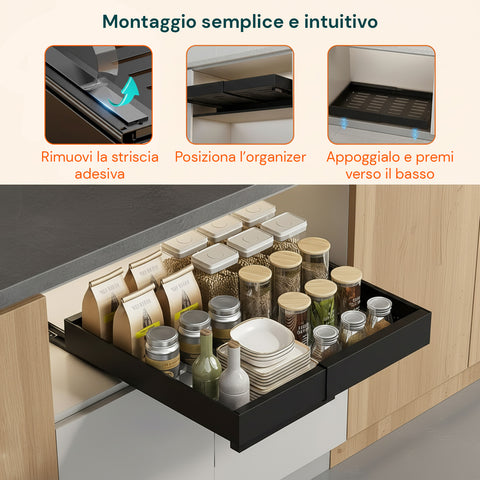 Montaggio semplice e intuitivo

Rimuovi la striscia adesiva

Posiziona l'organizer

Appoggialo e premi verso il basso