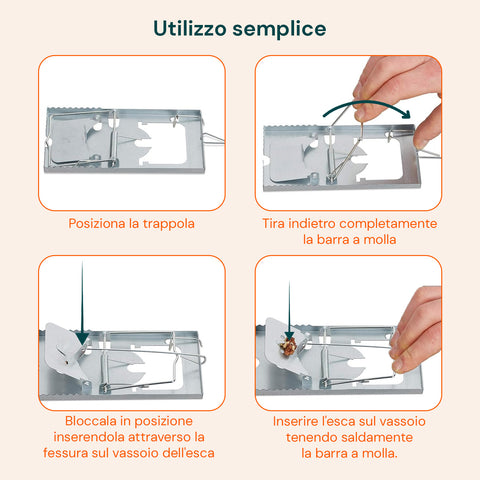 Utilizzo semplice

Posiziona la trappola

Tira indietro completamente la barra a molla

Bloccala in posizione inserendola attraverso la fessura sul vassoio dell'esca

Inserire l'esca sul vassoio tenendo saldamente la barra a molla.