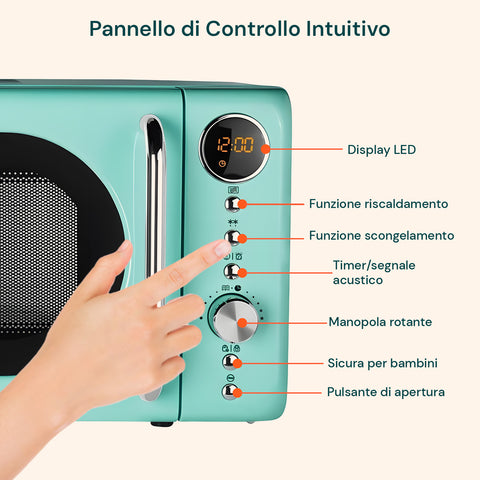 Pannello di Controllo Intuitivo

12:00

Display LED

Funzione riscaldamento

Funzione scongelamento

Timer/segnale acustico

Manopola rotante

Sicura per bambini

Pulsante di apertura