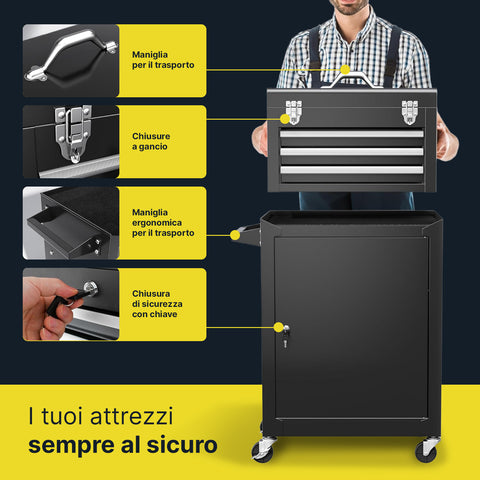 Maniglia
per il trasporto

Chiusure
a gancio

Maniglia
ergonomica
per il trasporto

Chiusura
di sicurezza
con chiave

I tuoi attrezzi
sempre al sicuro