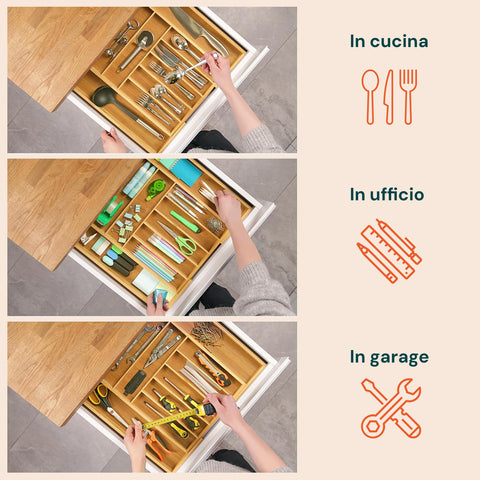 In cucina

In ufficio

In garage