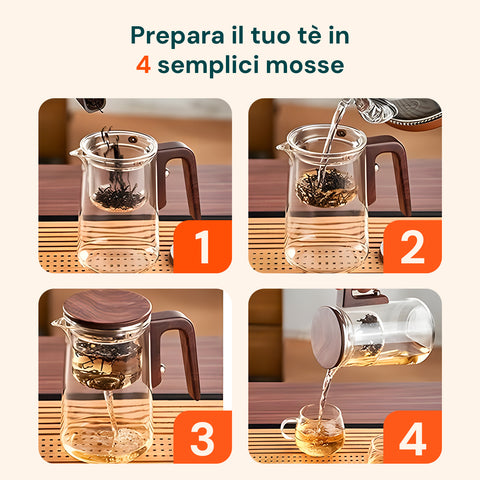 Prepara il tuo tè in
4 semplici mosse

1

2

3

4