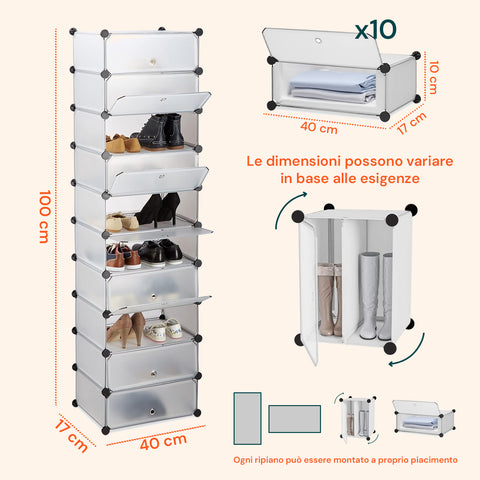 100 cm

17 cm

40 cm

x10

10 cm

40 cm

17 cm

Le dimensioni possono variare in base alle esigenze

Ogni ripiano può essere montato a proprio piacimento