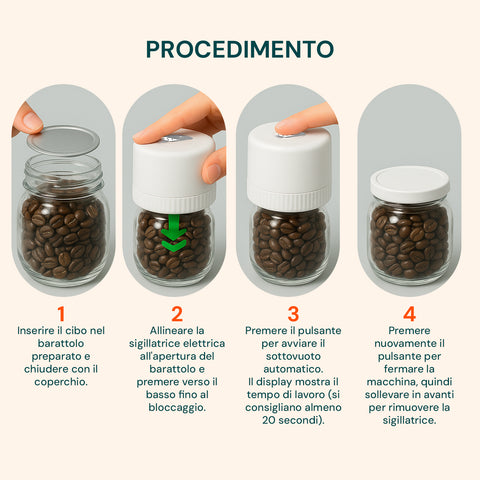 PROCEDIMENTO

1
Inserire il cibo nel barattolo preparato e chiudere con il coperchio.

2
Allineare la sigillatrice elettrica all'apertura del barattolo e premere verso il basso fino al bloccaggio.

3
Premere il pulsante per avviare il sottovuoto automatico.
Il display mostra il tempo di lavoro (si consigliano almeno 20 secondi).

4
Premere nuovamente il pulsante per fermare la macchina, quindi sollevare in avanti per rimuovere la sigillatrice.