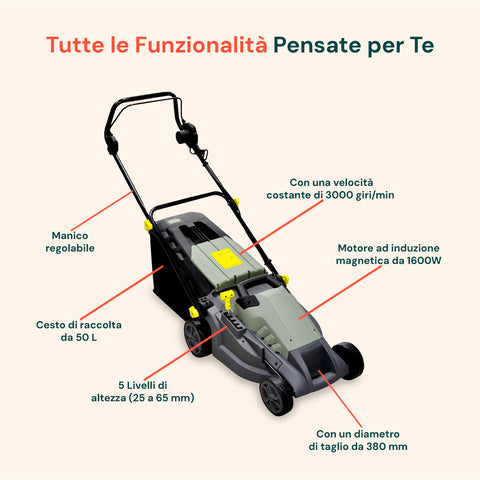 Tutte le Funzionalità Pensate per Te

Con una velocità costante di 3000 giri/min

Manico regolabile

Motore ad induzione magnetica da 1600W

Cesto di raccolta da 50 L

5 Livelli di altezza (25 a 65 mm)

Con un diametro di taglio da 380 mm