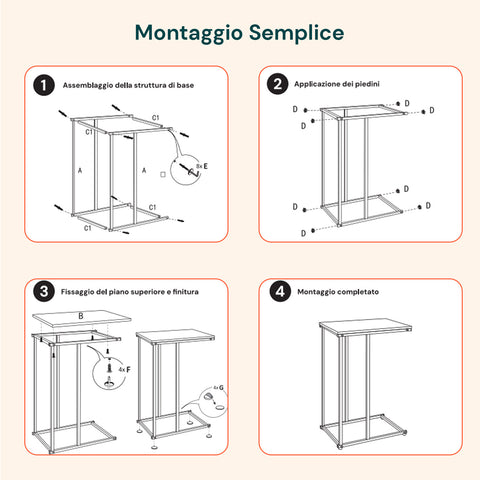 Montaggio Semplice

1 Assemblaggio della struttura di base

C1
C1
A
A
8x E
C1
C1

2 Applicazione dei piedini

D
D
D
D
D
D
D
D

3 Fissaggio del piano superiore e finitura

B
4x F
4x G

4 Montaggio completato