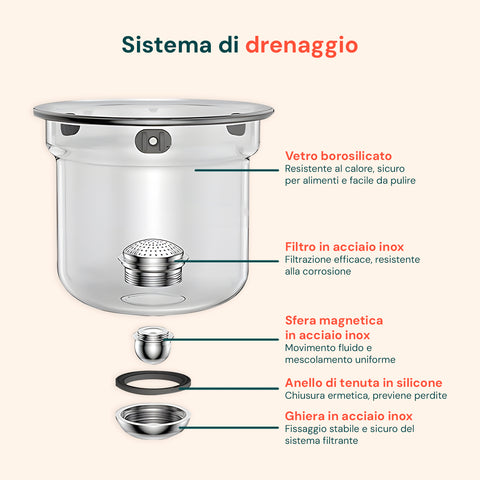 Sistema di drenaggio

Vetro borosilicato
Resistente al calore, sicuro per alimenti e facile da pulire

Filtro in acciaio inox
Filtrazione efficace, resistente alla corrosione

Sfera magnetica in acciaio inox
Movimento fluido e mescolamento uniforme

Anello di tenuta in silicone
Chiusura ermetica, previene perdite

Ghiera in acciaio inox
Fissaggio stabile e sicuro del sistema filtrante