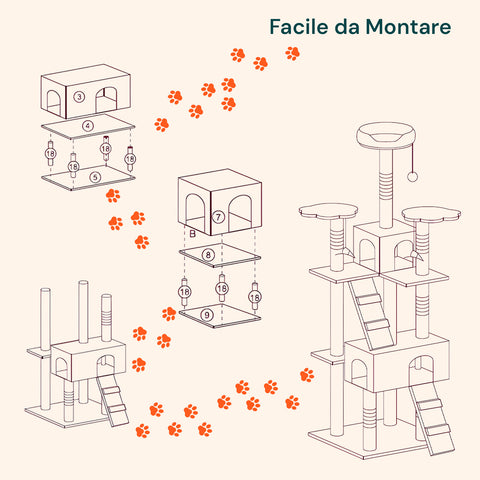 Facile da Montare

3
4
18
18
18
18
5

7
B
8
18
18
18
9