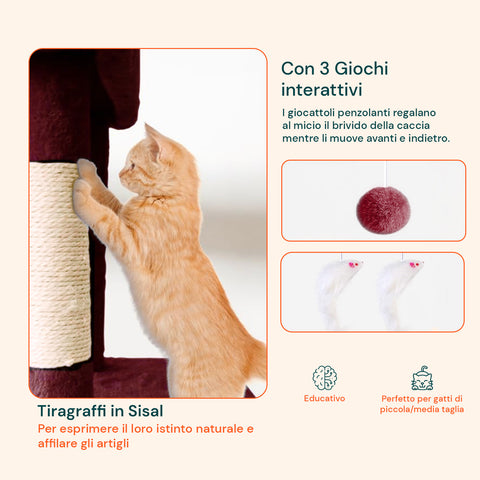 Con 3 Giochi interattivi

I giocattoli penzolanti regalano al micio il brivido della caccia mentre li muove avanti e indietro.

Educativo

Perfetto per gatti di piccola/media taglia

Tiragraffi in Sisal

Per esprimere il loro istinto naturale e affilare gli artigli