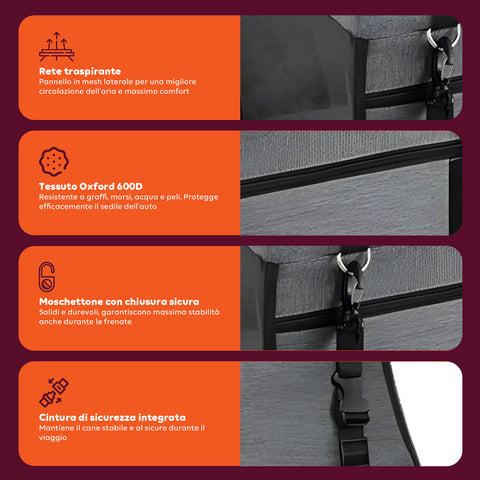 Rete traspirante
Pannello in mesh laterale per una migliore circolazione dell'aria e massimo comfort

Tessuto Oxford 600D
Resistente a graffi, morsi, acqua e peli. Protegge efficacemente il sedile dell'auto

Moschettone con chiusura sicura
Solidi e durevoli, garantiscono massima stabilità anche durante le frenate

Cintura di sicurezza integrata
Mantiene il cane stabile e al sicuro durante il viaggio