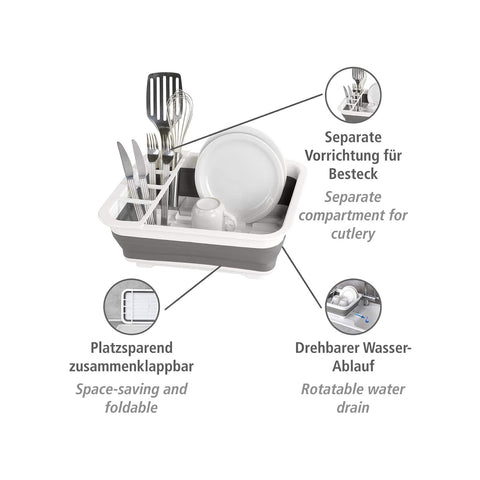 Separate Vorrichtung für Besteck

Separate compartment for cutlery

Platzsparend zusammenklappbar

Space-saving and foldable

Drehbarer Wasser-Ablauf

Rotatable water drain